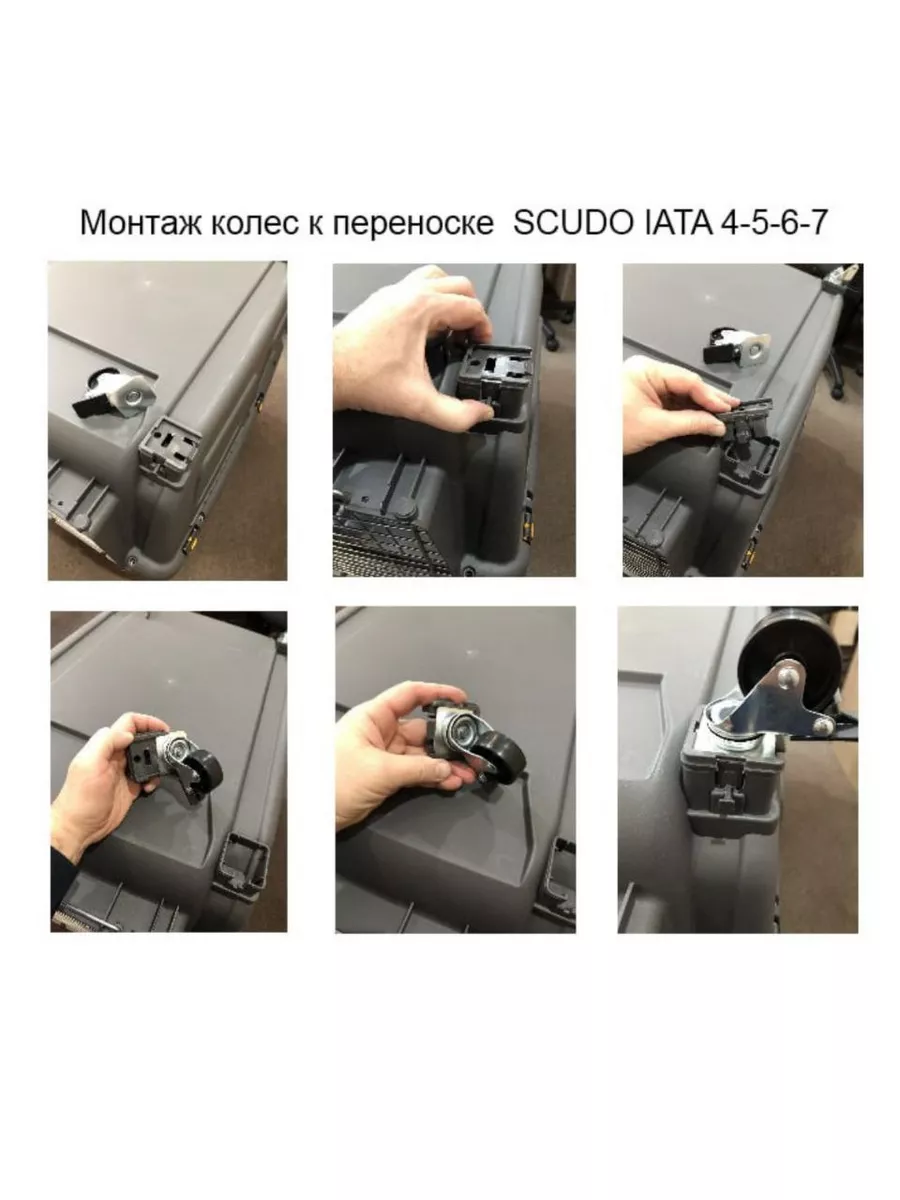 Монтаж колес к переноске SCUDO IATA 4-5-6-7